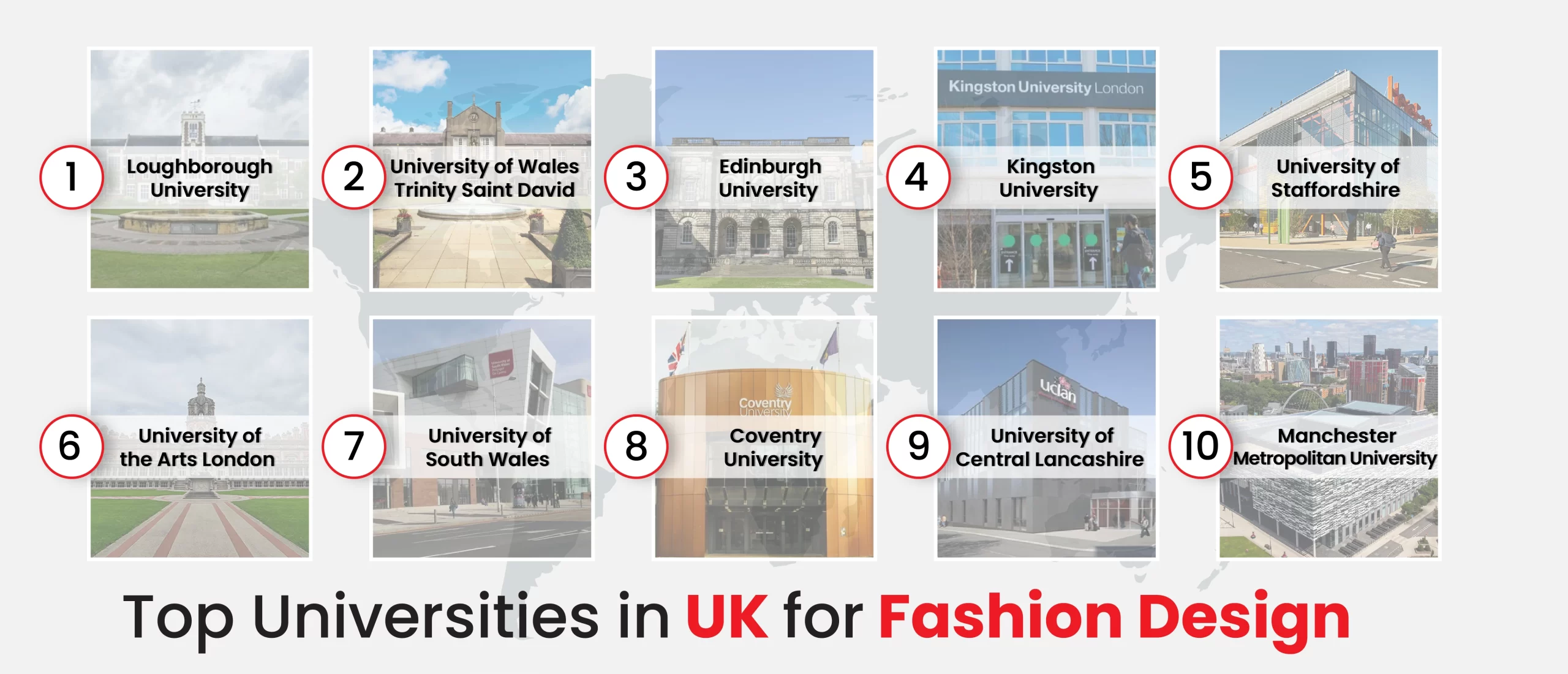 1 Loughborough University

2 University of Wales Trinity Saint David

3 Edinburgh University

Kingston University London

4 Kingston University

5 University of Staffordshire

6 University of the Arts London

7 University of South Wales

Coventry University

8 Coventry University

uclan

9 University of Central Lancashire

10 Manchester Metropolitan University

Top Universities in UK for Fashion Design